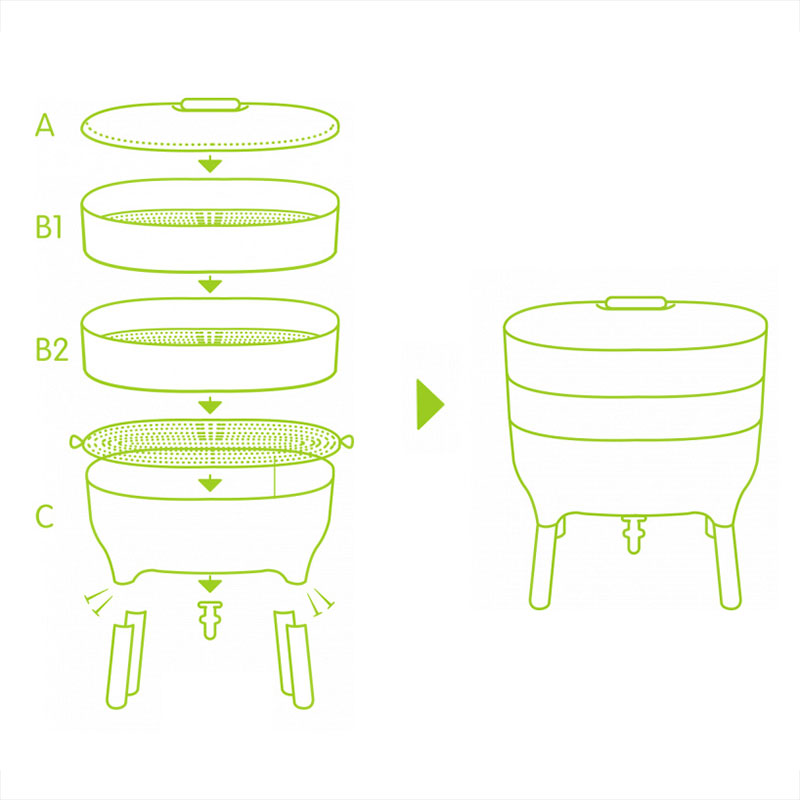 A

B1

B2

C