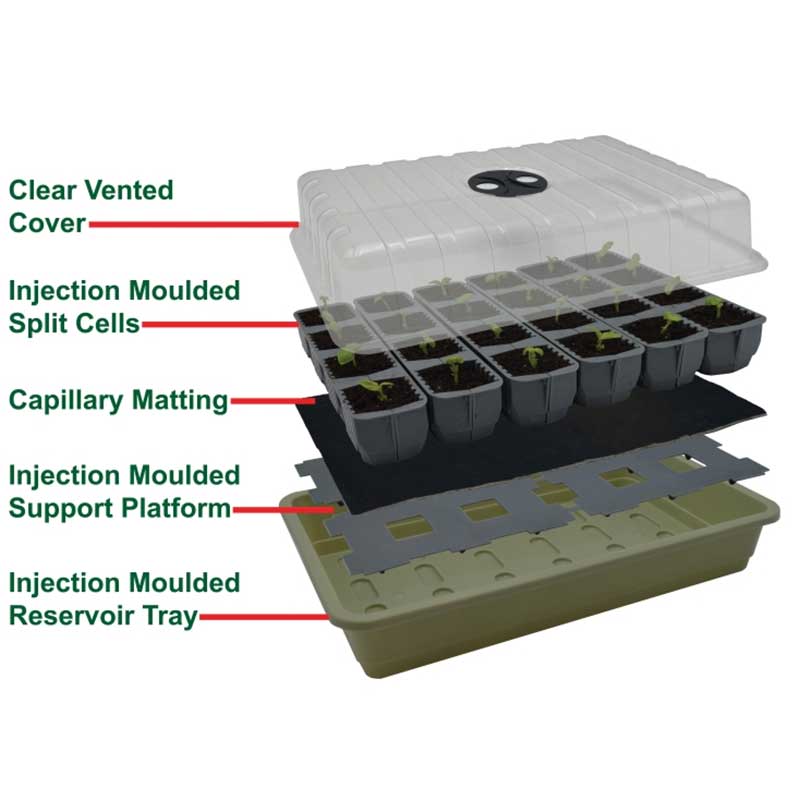 Clear Vented Cover

Injection Moulded Split Cells

Capillary Matting

Injection Moulded Support Platform

Injection Moulded Reservoir Tray