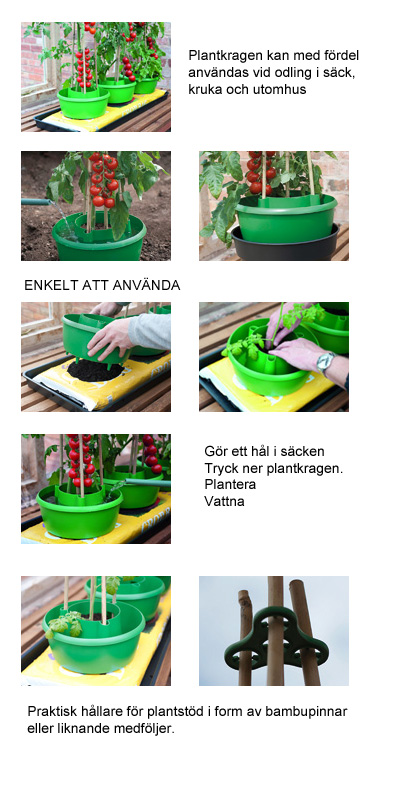 Plantkragen kan med fördel användas vid odling i säck, kruka och utomhus

ENKELT ATT ANVÄNDA

Gör ett hål i säcken
Tryck ner plantkragen.
Plantera
Vattna

Praktisk hållare för plantstöd i form av bambupinnar eller liknande medföljer.