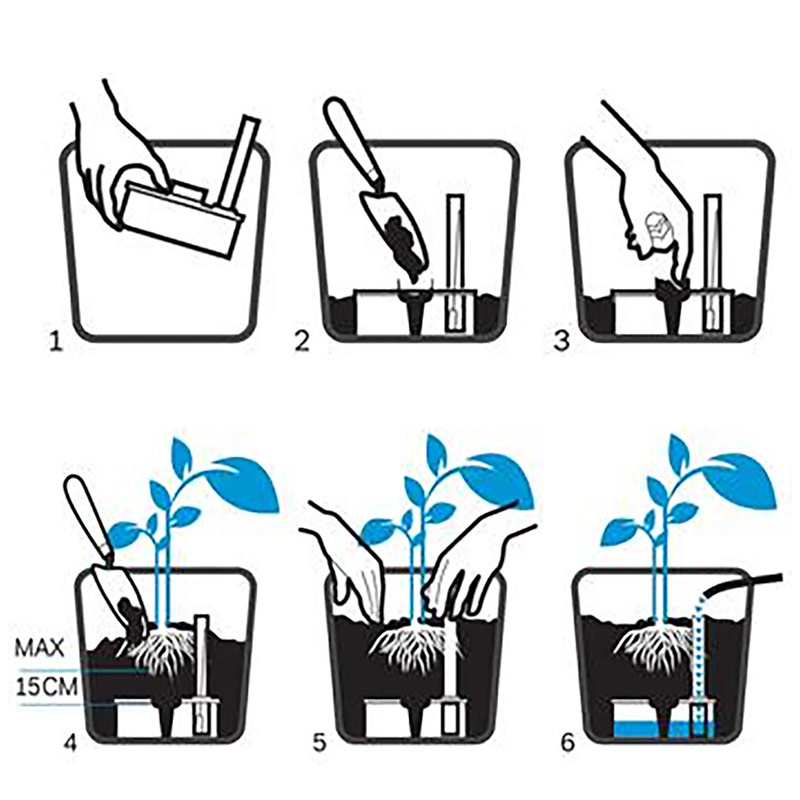 1

2

3

MAX
15CM
4

5

6